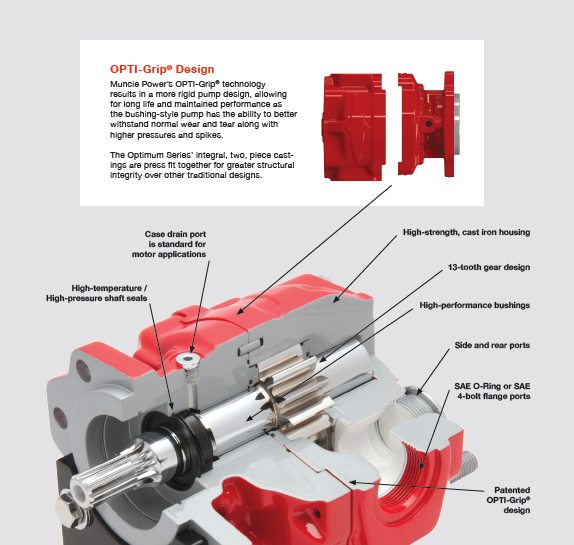 OPTI-Grip® Design

Muncie Power's OPTI-Grip® technology results in a more rigid pump design, allowing for long life and maintained performance as the bushing-style pump has the ability to better withstand normal wear and tear along with higher pressures and spikes.

The Optimum Series' integral, two, piece castings are press fit together for greater structural integrity over other traditional designs.

Case drain port is standard for motor applications

High-temperature / High-pressure shaft seals

High-strength, cast iron housing

13-tooth gear design

High-performance bushings

Side and rear ports

SAE O-Ring or SAE 4-bolt flange ports

Patented OPTI-Grip® design